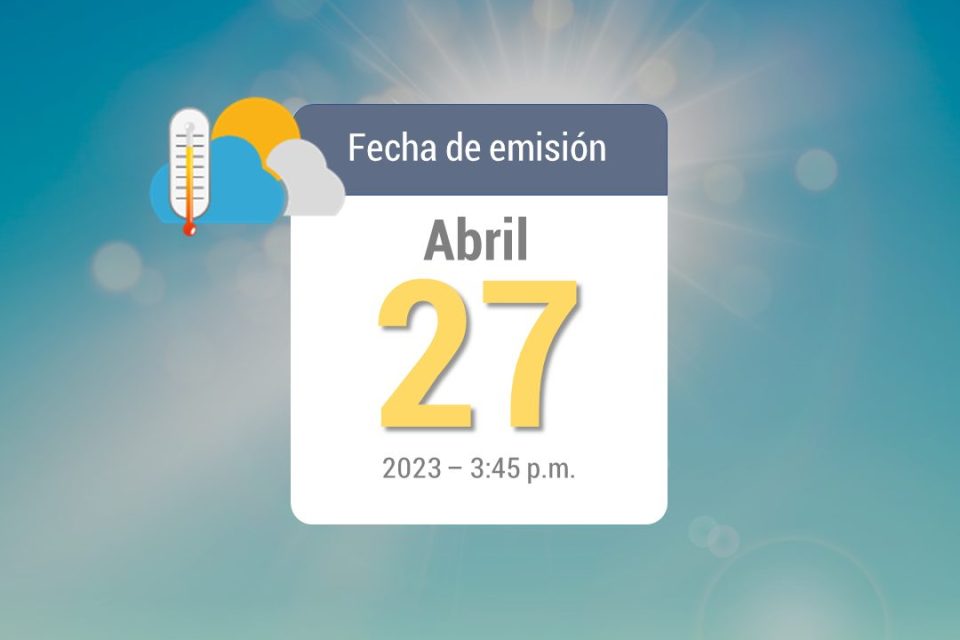 Fecha de emisión

Abril

27

2023 – 3:45 p.m.