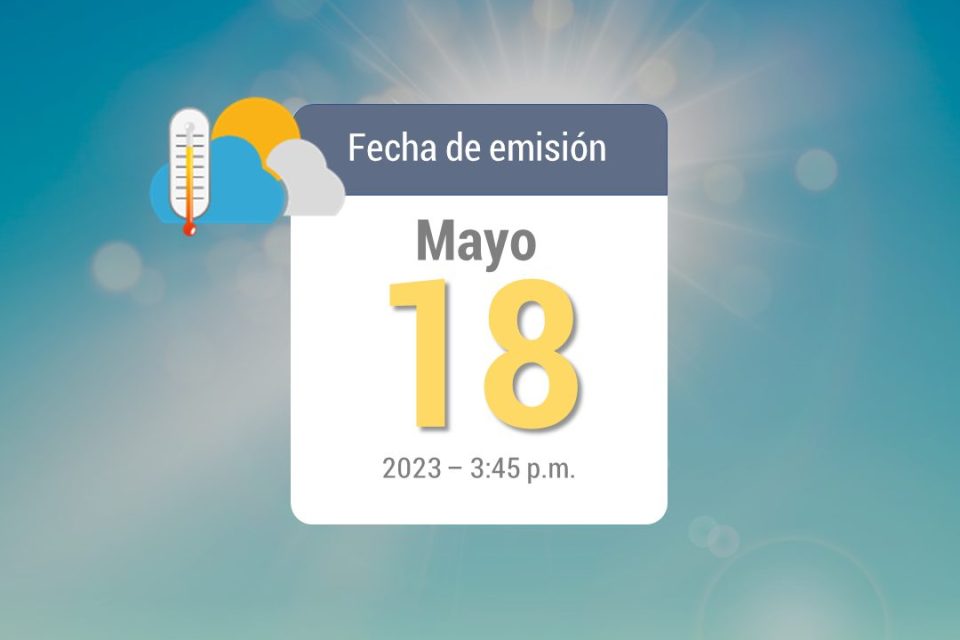 Fecha de emisión

Mayo

18

2023 – 3:45 p.m.